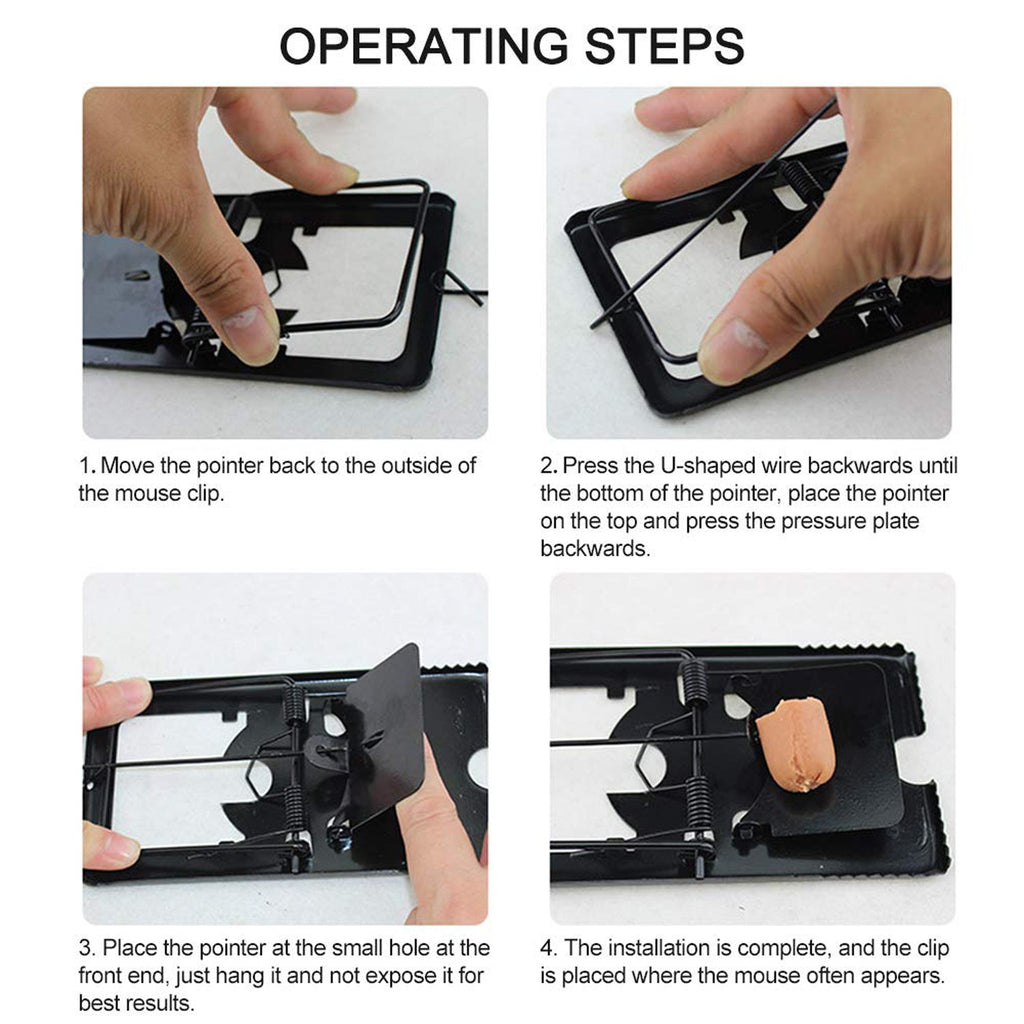 OPERATING STEPS

1. Move the pointer back to the outside of the mouse clip.

2. Press the U-shaped wire backwards until the bottom of the pointer, place the pointer on the top and press the pressure plate backwards.

3. Place the pointer at the small hole at the front end, just hang it and not expose it for best results.

4. The installation is complete, and the clip is placed where the mouse often appears.